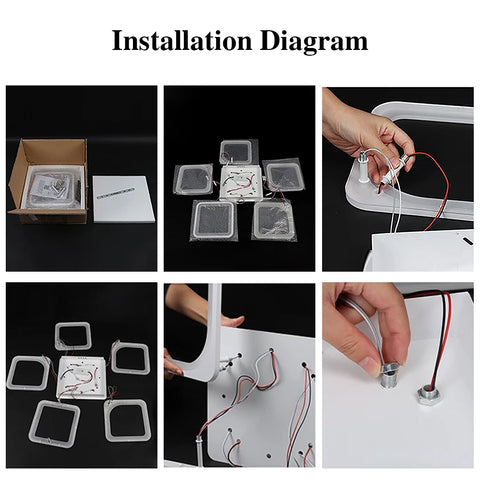 Installation Diagram