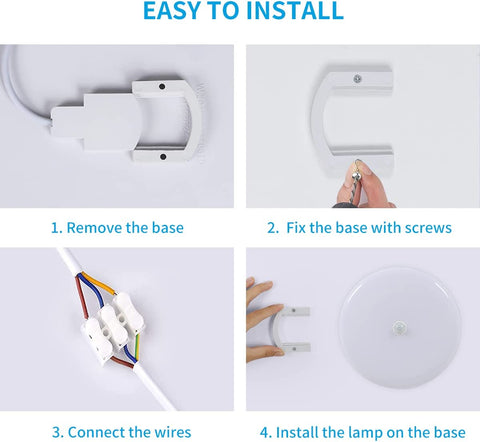 EASY TO INSTALL

1. Remove the base

2. Fix the base with screws

3. Connect the wires

4. Install the lamp on the base