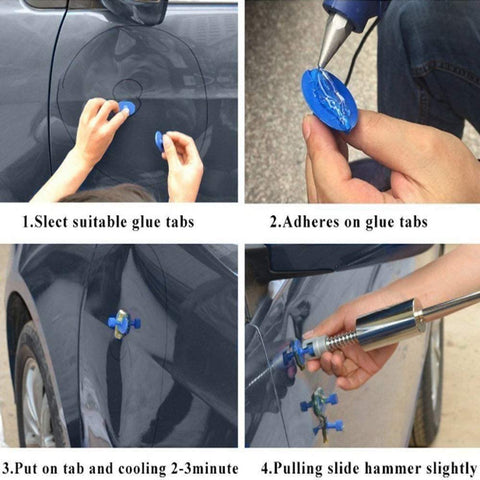 1.Slect suitable glue tabs

2.Adheres on glue tabs

3.Put on tab and cooling 2-3minute

4.Pulling slide hammer slightly