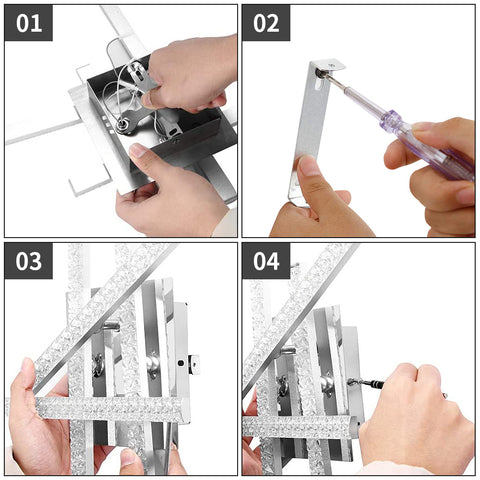 01

02

03

04